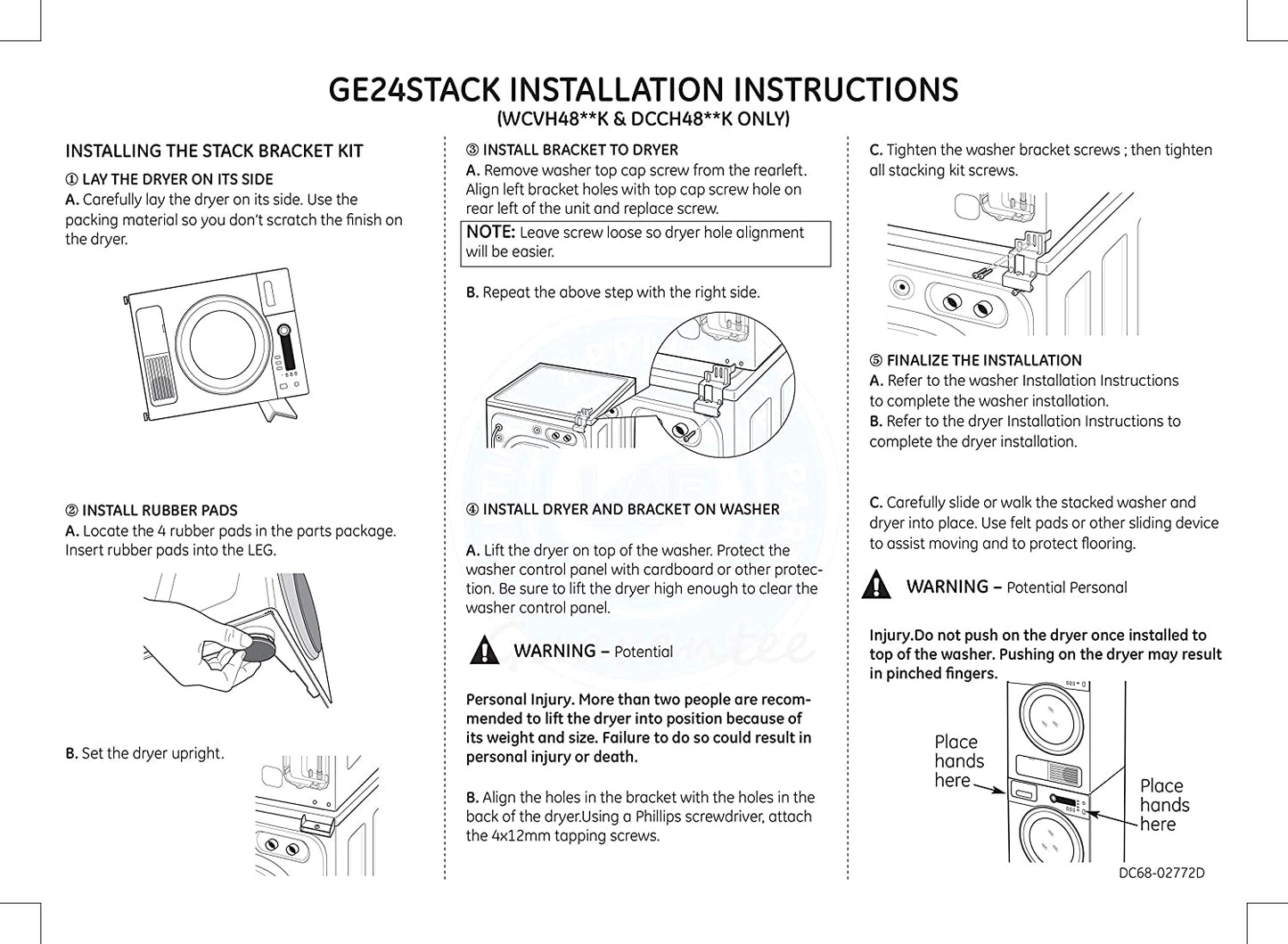 GE24STACK INSTALLATION INSTRUCTIONS
(WCVH48**K & DCCH48**K ONLY)

INSTALLING THE STACK BRACKET KIT

① LAY THE DRYER ON ITS SIDE
A. Carefully lay the dryer on its side. Use the packing material so you don't scratch the finish on the dryer.

② INSTALL RUBBER PADS
A. Locate the 4 rubber pads in the parts package. Insert rubber pads into the LEG.

B. Set the dryer upright.

③ INSTALL BRACKET TO DRYER
A. Remove washer top cap screw from the rearleft. Align left bracket holes with top cap screw hole on rear left of the unit and replace screw.

NOTE: Leave screw loose so dryer hole alignment will be easier.

B. Repeat the above step with the right side.

④ INSTALL DRYER AND BRACKET ON WASHER

A. Lift the dryer on top of the washer. Protect the washer control panel with cardboard or other protection. Be sure to lift the dryer high enough to clear the washer control panel.

WARNING – Potential

Personal Injury. More than two people are recommended to lift the dryer into position because of its weight and size. Failure to do so could result in personal injury or death.

B. Align the holes in the bracket with the holes in the back of the dryer.Using a Phillips screwdriver, attach the 4x12mm tapping screws.

C. Tighten the washer bracket screws ; then tighten all stacking kit screws.

⑤ FINALIZE THE INSTALLATION
A. Refer to the washer Installation Instructions to complete the washer installation.
B. Refer to the dryer Installation Instructions to complete the dryer installation.

C. Carefully slide or walk the stacked washer and dryer into place. Use felt pads or other sliding device to assist moving and to protect flooring.

WARNING – Potential Personal

Injury.Do not push on the dryer once installed to top of the washer. Pushing on the dryer may result in pinched fingers.

Place hands here

Place hands here

DC68-02772D