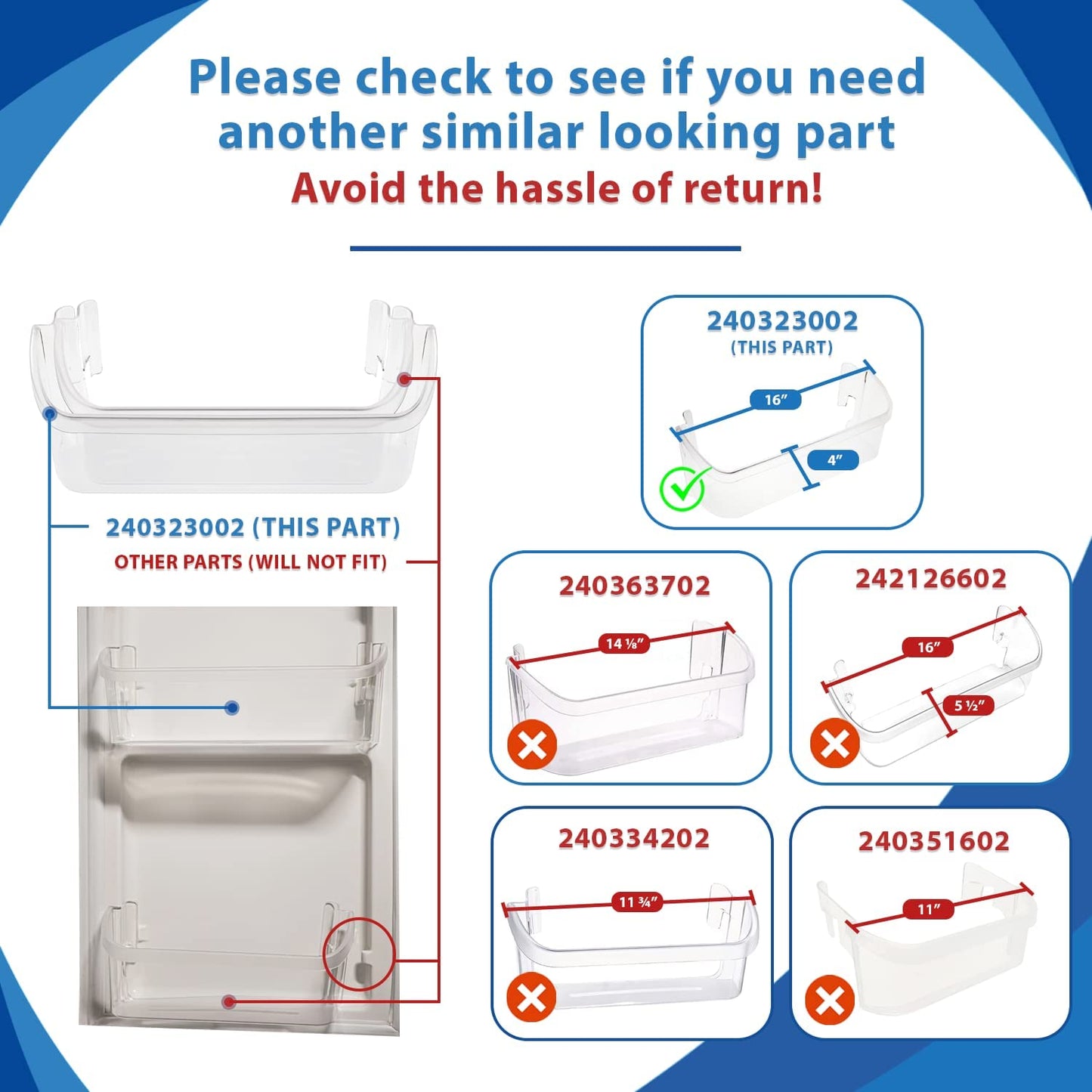 Please check to see if you need another similar looking part
Avoid the hassle of return!

240323002 (THIS PART)
OTHER PARTS (WILL NOT FIT)

240323002
(THIS PART)
16″
4″

240363702
14 ⅛″

242126602
16″
5 ½″

240334202
11 ¾″

240351602
11″