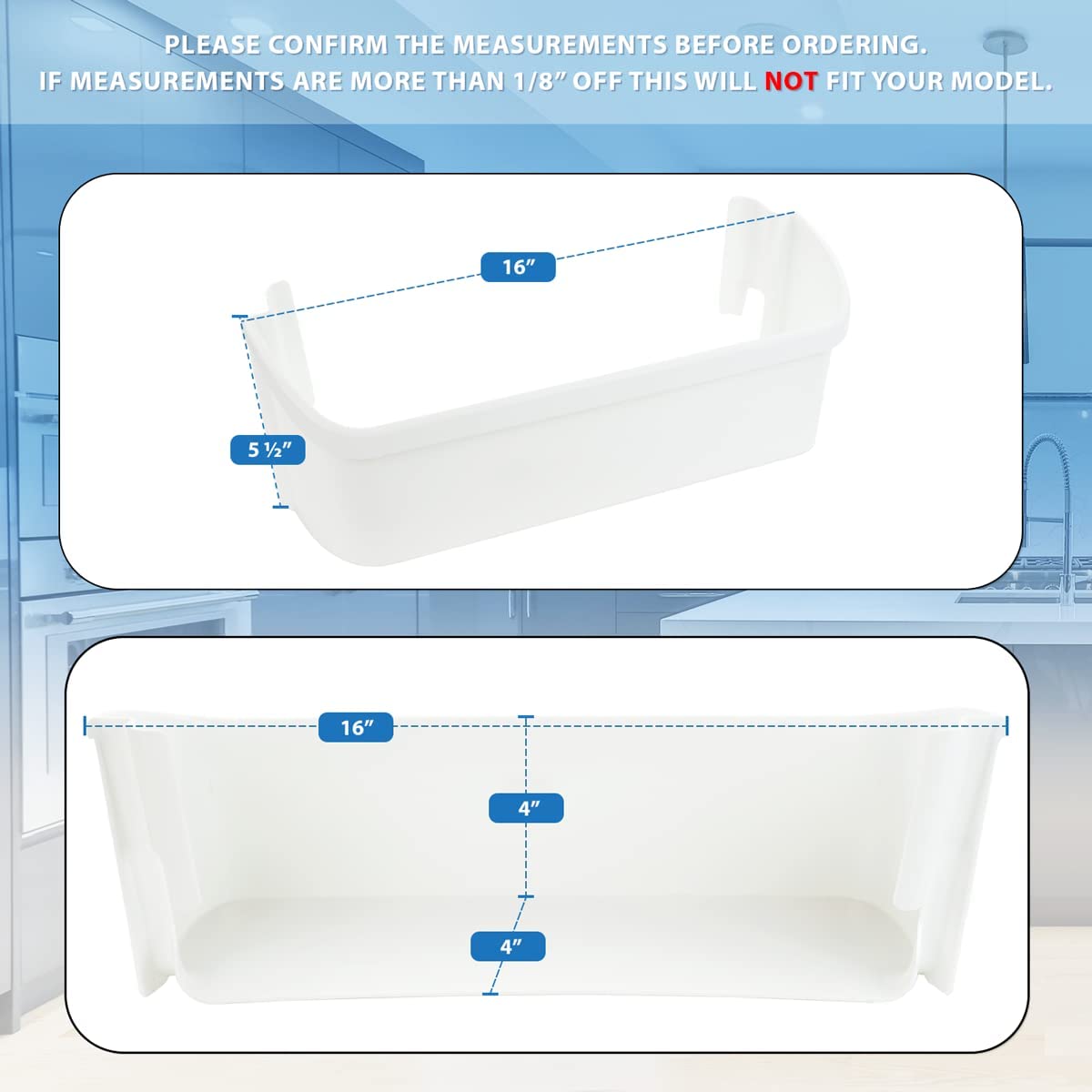 PLEASE CONFIRM THE MEASUREMENTS BEFORE ORDERING.
IF MEASUREMENTS ARE MORE THAN 1/8” OFF THIS WILL NOT FIT YOUR MODEL.

16”

5 ½”

16”

4”

4”