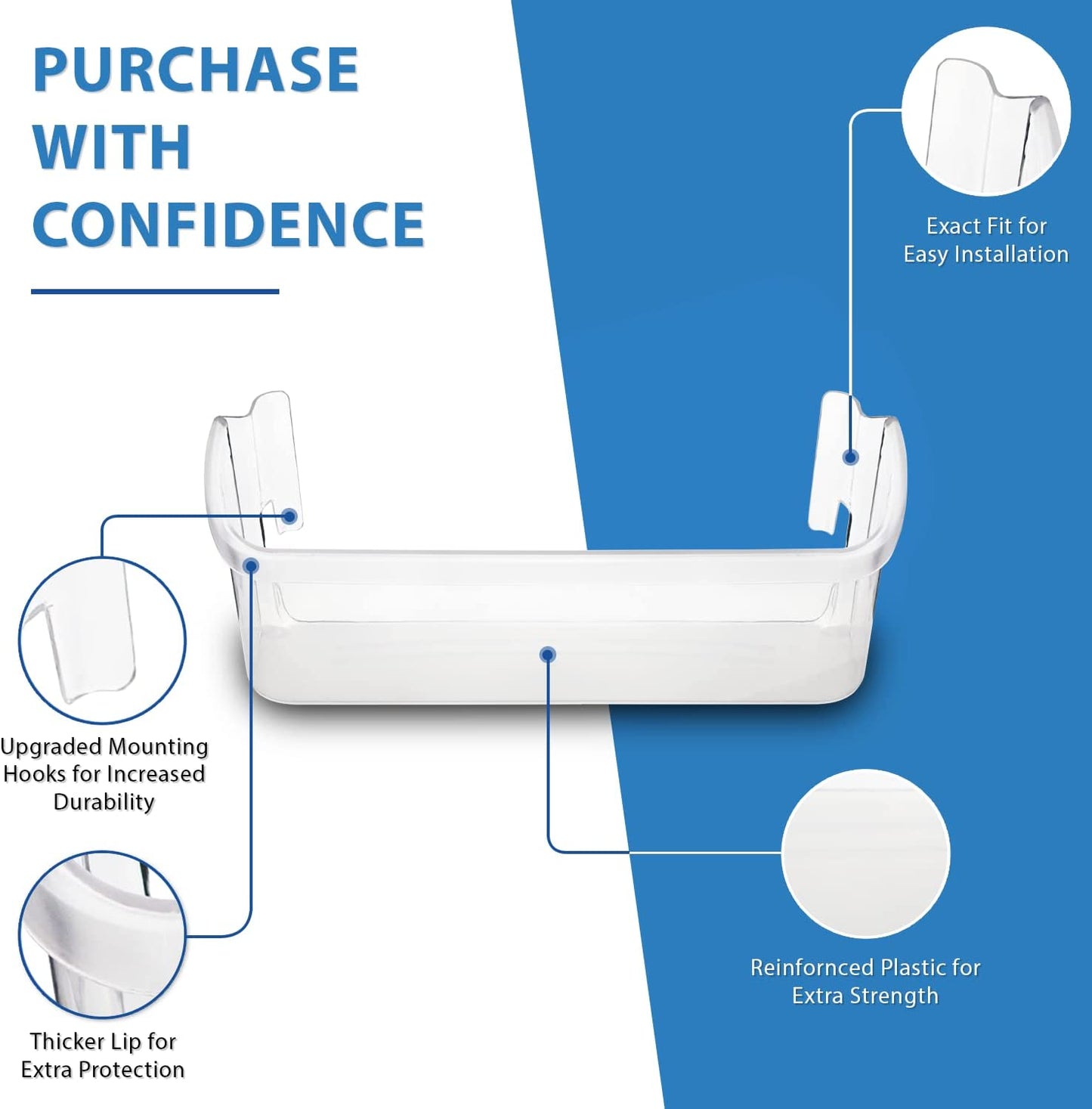 PURCHASE WITH CONFIDENCE

Exact Fit for Easy Installation

Upgraded Mounting Hooks for Increased Durability

Thicker Lip for Extra Protection

Reinfornced Plastic for Extra Strength