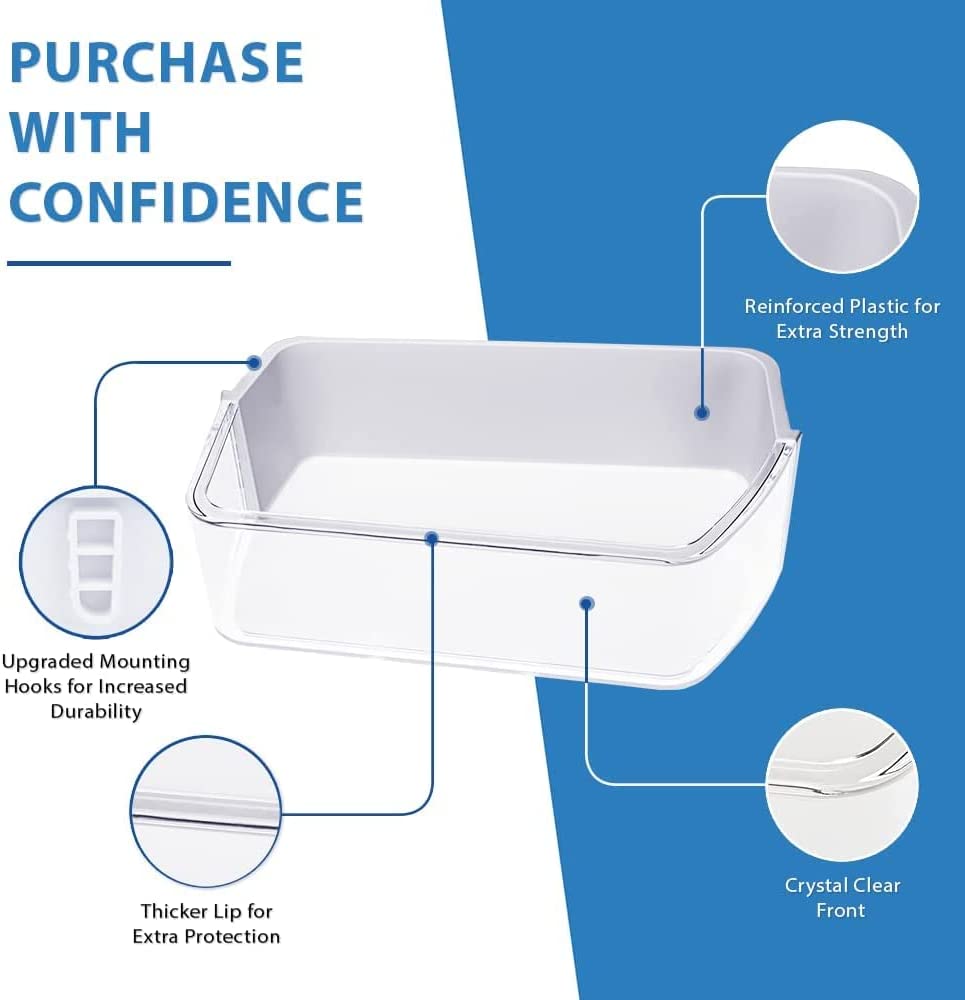 PURCHASE WITH CONFIDENCE

Reinforced Plastic for Extra Strength

Upgraded Mounting Hooks for Increased Durability

Thicker Lip for Extra Protection

Crystal Clear Front